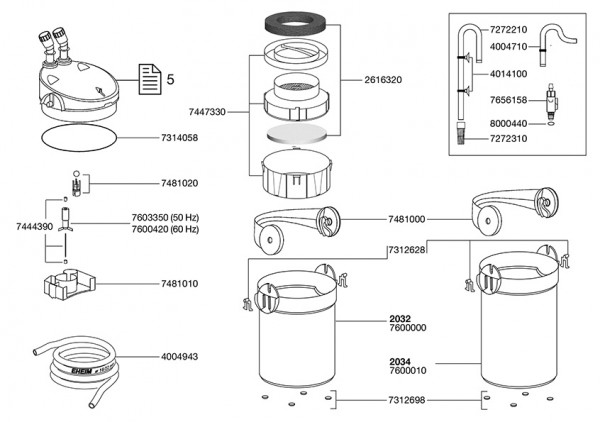 5

7314058

7481020

7444390

7603350 (50 Hz)
7600420 (60 Hz)

7481010

EHEIM

4004943

7447330

2616320

7481000

7312628

2032
7600000

2034
7600010

7312698

7272210

4004710

4014100

7656158

8000440

7272310